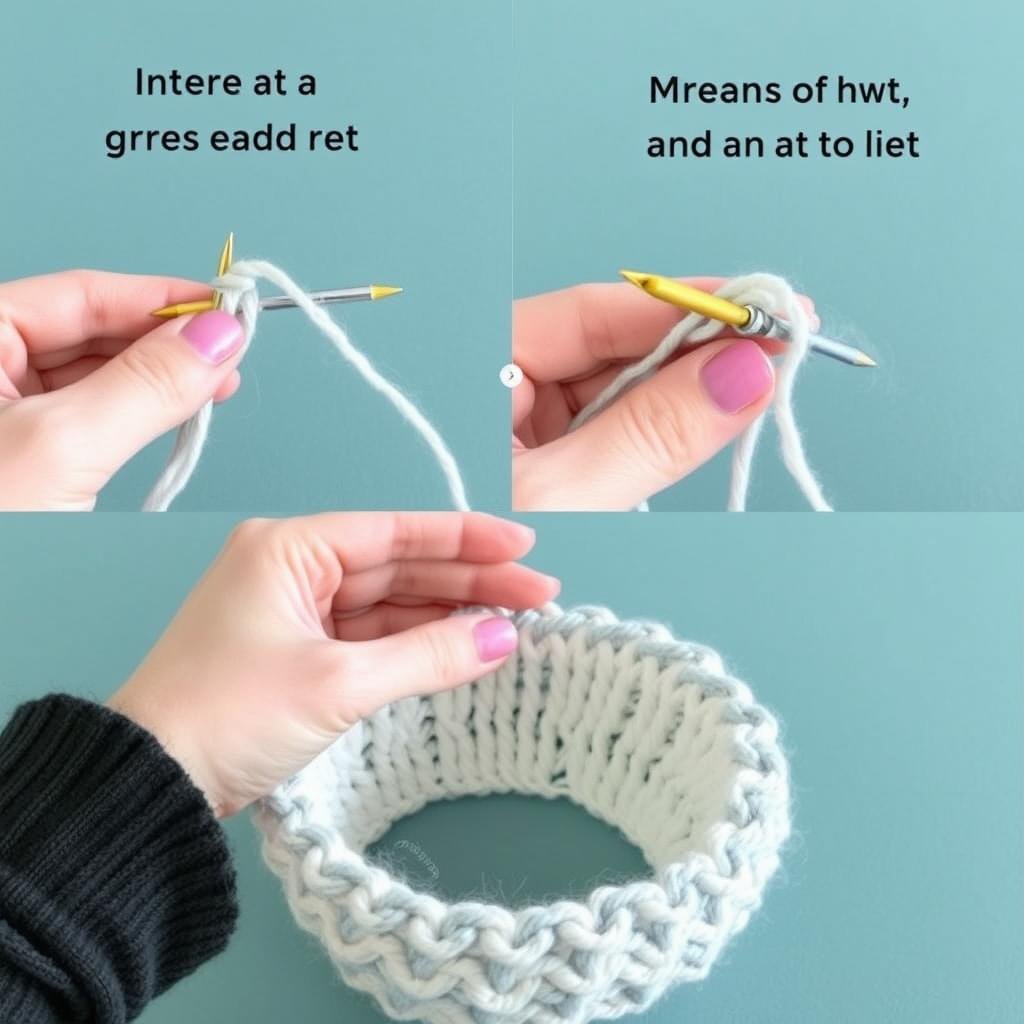 Intere at a grres eadd ret

Mreans of hwt, and an at to liet