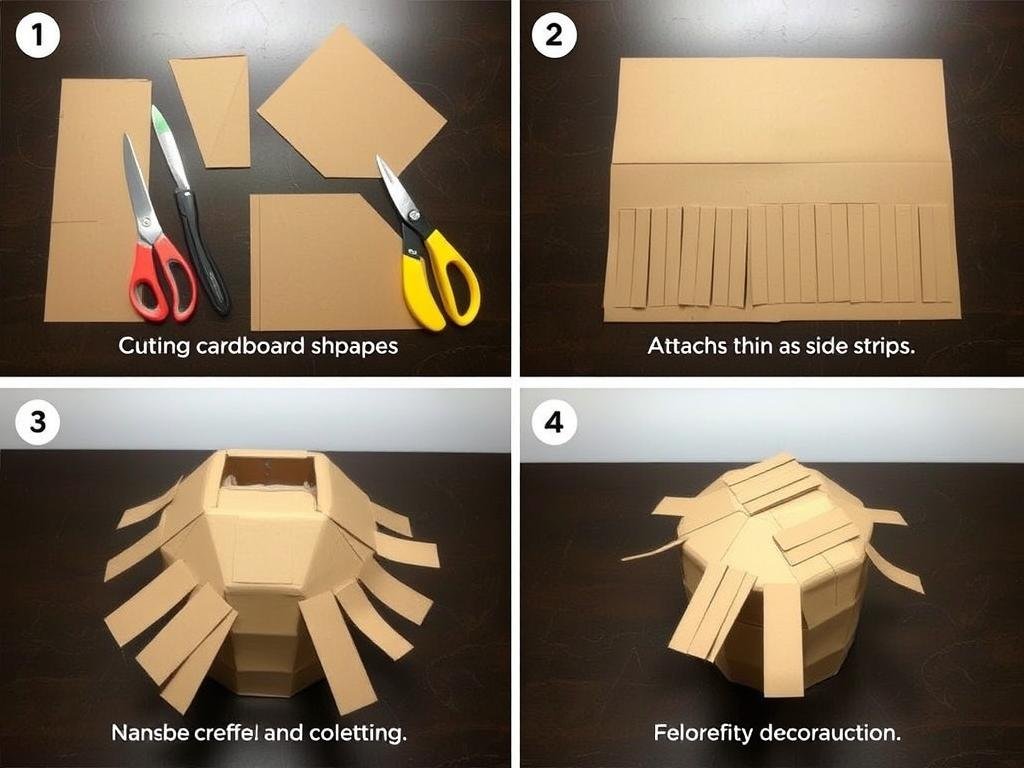 1

Cuting cardboard shpapes

2

Attachs thin as side strips.

3

Nansbe creffel and coletting.

4

Felorefity decorauction.