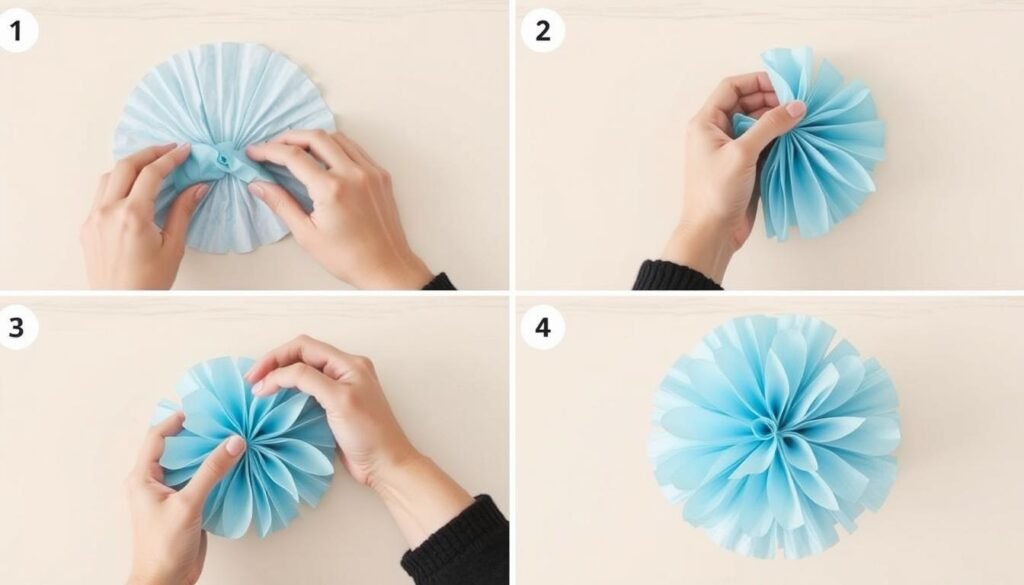 1

2

3

4