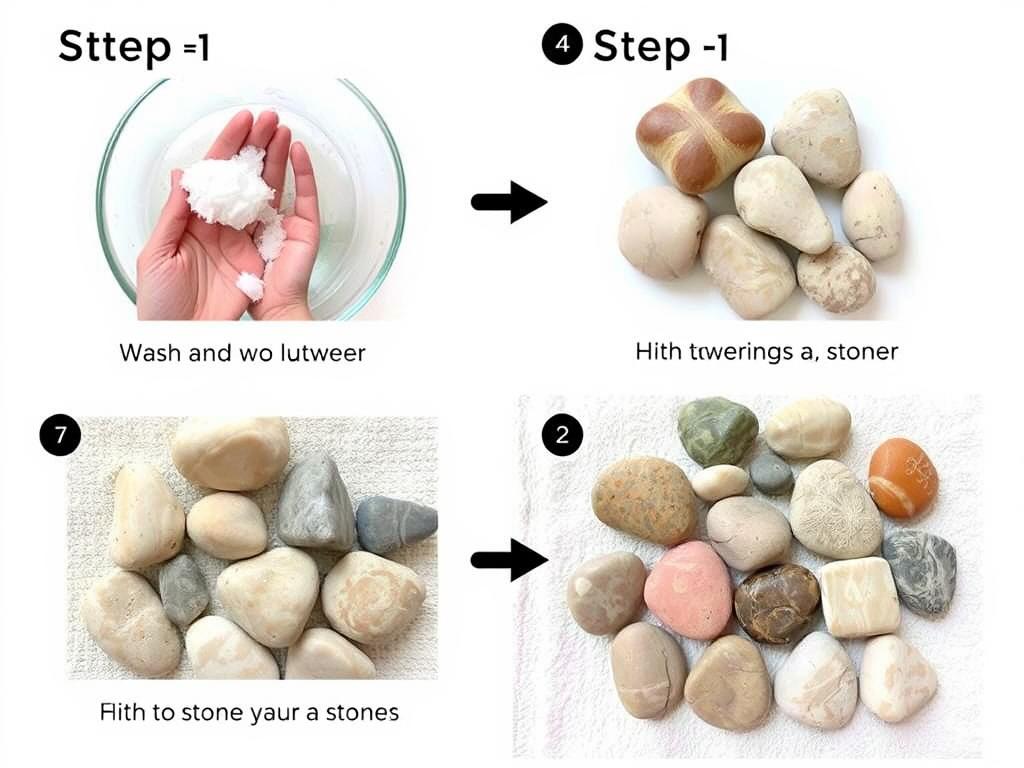 Sttep =1

4 Step -1

Wash and wo lutweer

Hith twerings a, stoner

7

2

Fiith to stone yaur a stones