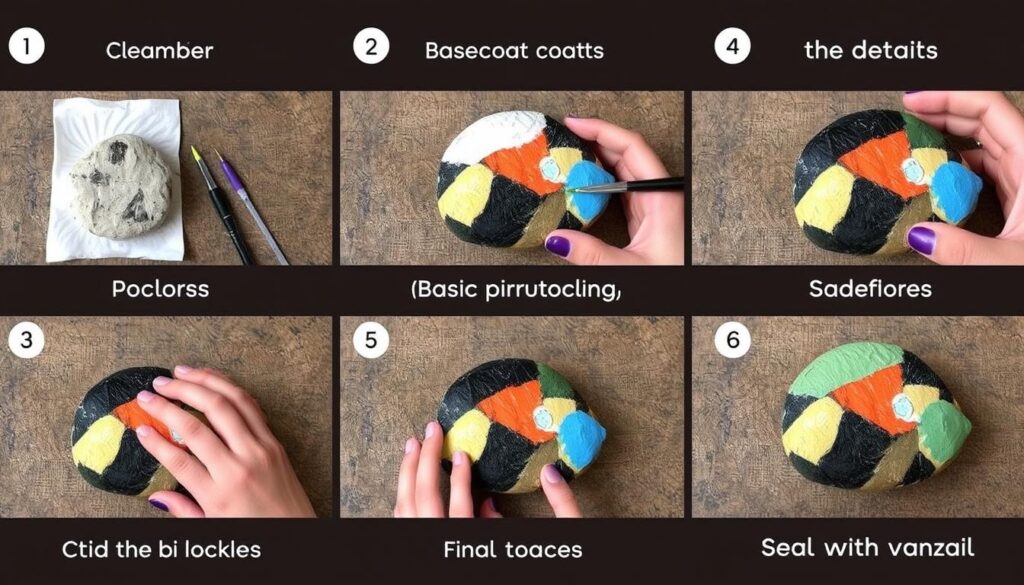 1 Cleamber

2 Basecoat coatts

4 the detaits

Poclorss

(Basic pirrutocling,

Sadeflores

3

5

6

Ctid the bi lockles

Final toaces

Seal with vanzail